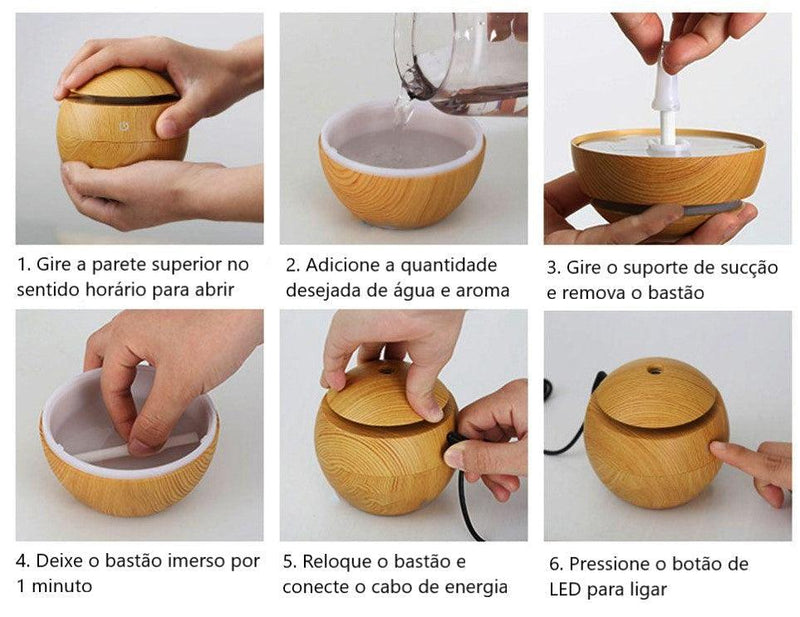 1. Gire a parete superior no sentido horário para abrir

2. Adicione a quantidade desejada de água e aroma

3. Gire o suporte de sucção e remova o bastão

4. Deixe o bastão imerso por 1 minuto

5. Reloque o bastão e conecte o cabo de energia

6. Pressione o botão de LED para ligar